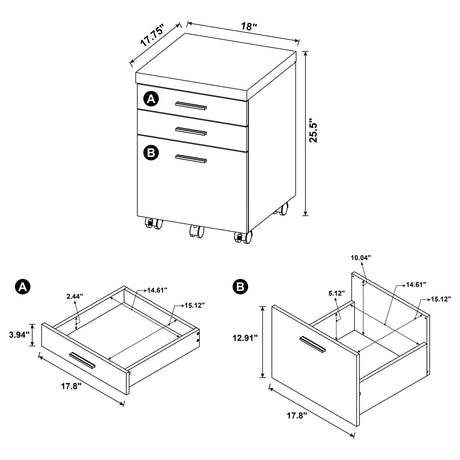 17.75"
18"
25.5"
A
B
A
2.44"
14.61"
15.12"
3.94"
17.8"
B
10.04"
5.12"
14.61"
15.12"
12.91"
17.8"