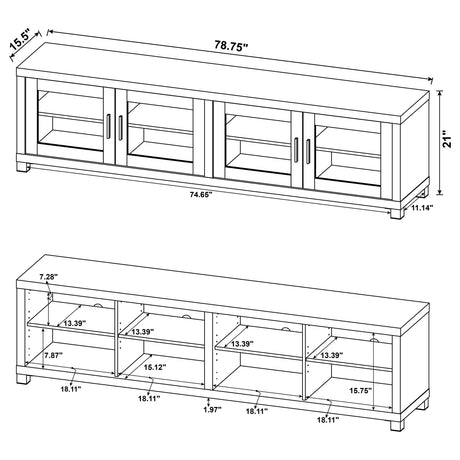 15.5"
78.75"
21"
74.65"
11.14"

7.28"
13.39"
13.39"
13.39"
13.39"
7.87"
15.12"
15.75"
18.11"
18.11"
1.97"
18.11"
18.11"