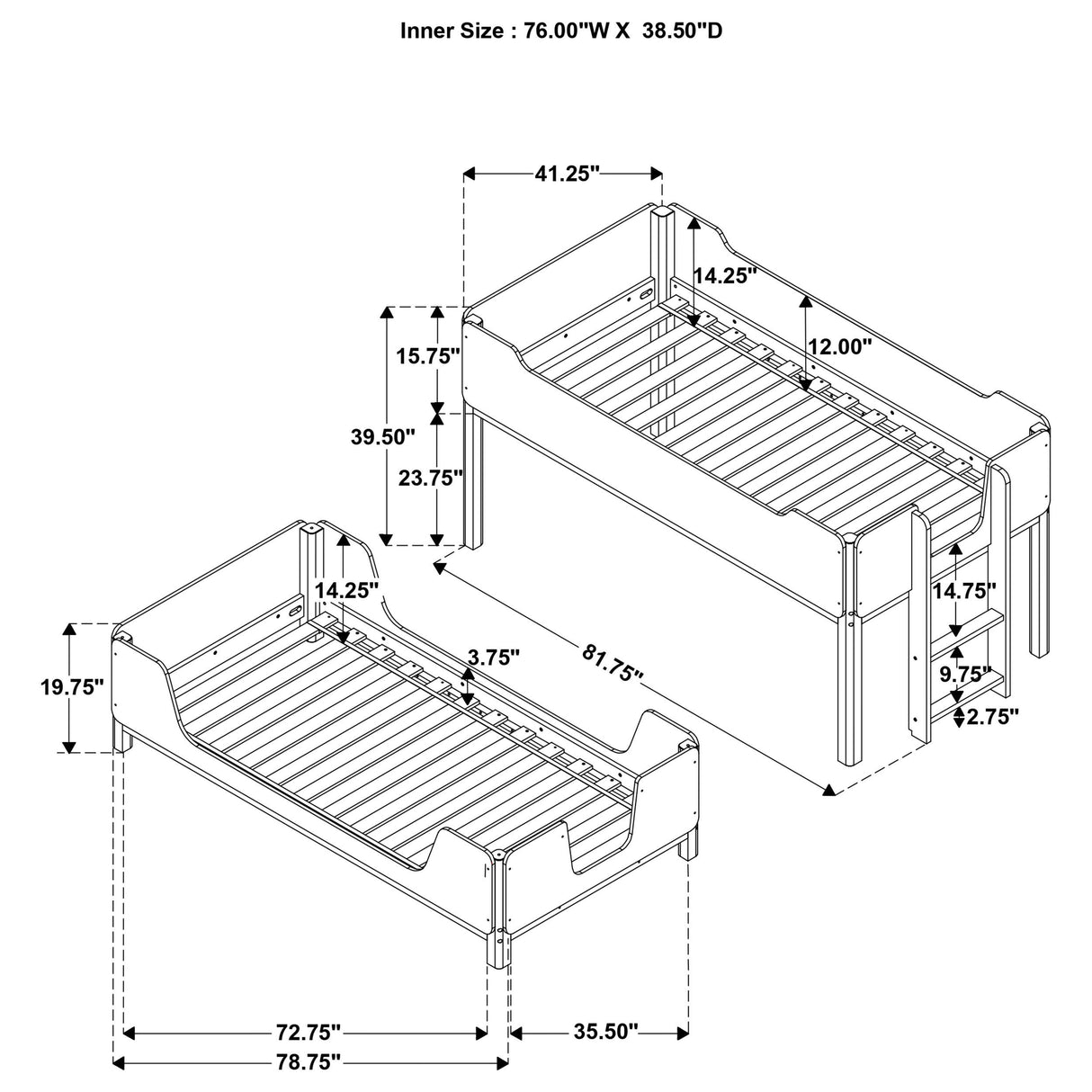 Inner Size : 76.00"W X 38.50"D

41.25"

14.25"

12.00"

15.75"

39.50"

23.75"

14.25"

3.75"

81.75"

14.75"

9.75"

2.75"

19.75"

72.75"

35.50"

78.75"