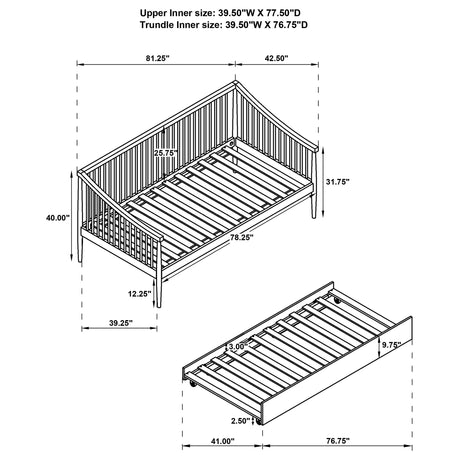 Upper Inner size: 39.50"W X 77.50"D
Trundle Inner size: 39.50"W X 76.75"D

81.25"
42.50"
25.75"
31.75"
40.00"
78.25"
12.25"
39.25"
3.00"
9.75"
2.50"
41.00"
76.75"