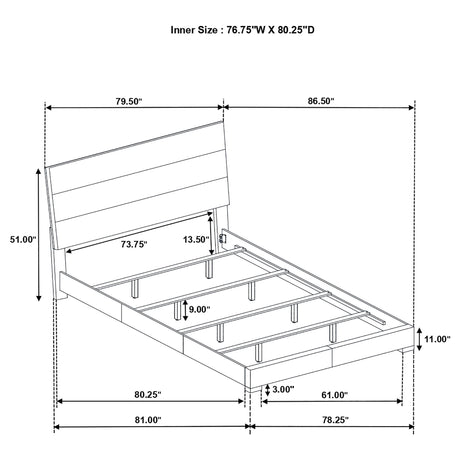 Inner Size : 76.75"W X 80.25"D

79.50"

86.50"

51.00"

73.75"

13.50"

9.00"

11.00"

3.00"

80.25"

61.00"

81.00"

78.25"