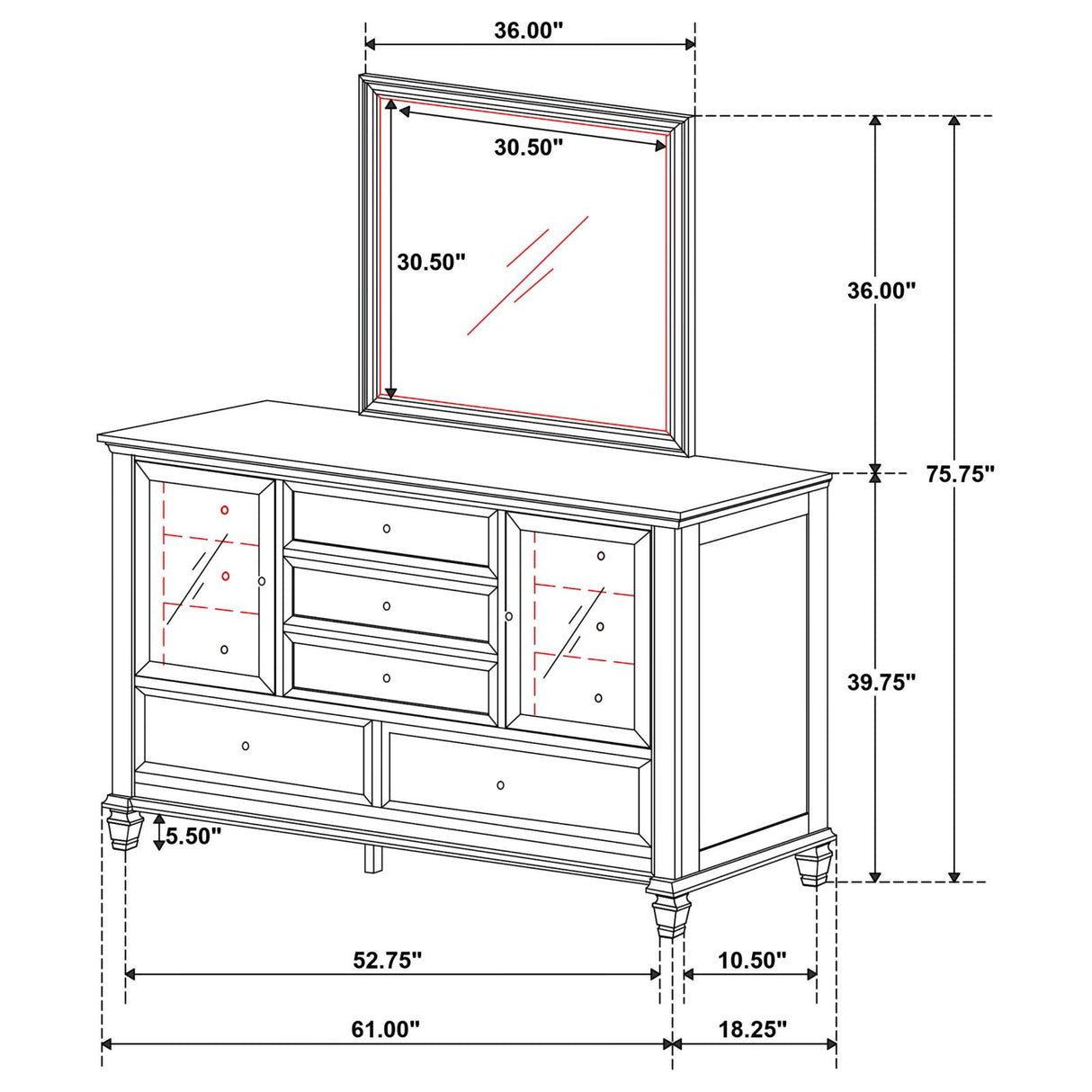 36.00"

30.50"

30.50"

36.00"

75.75"

39.75"

5.50"

52.75"

10.50"

61.00"

18.25"