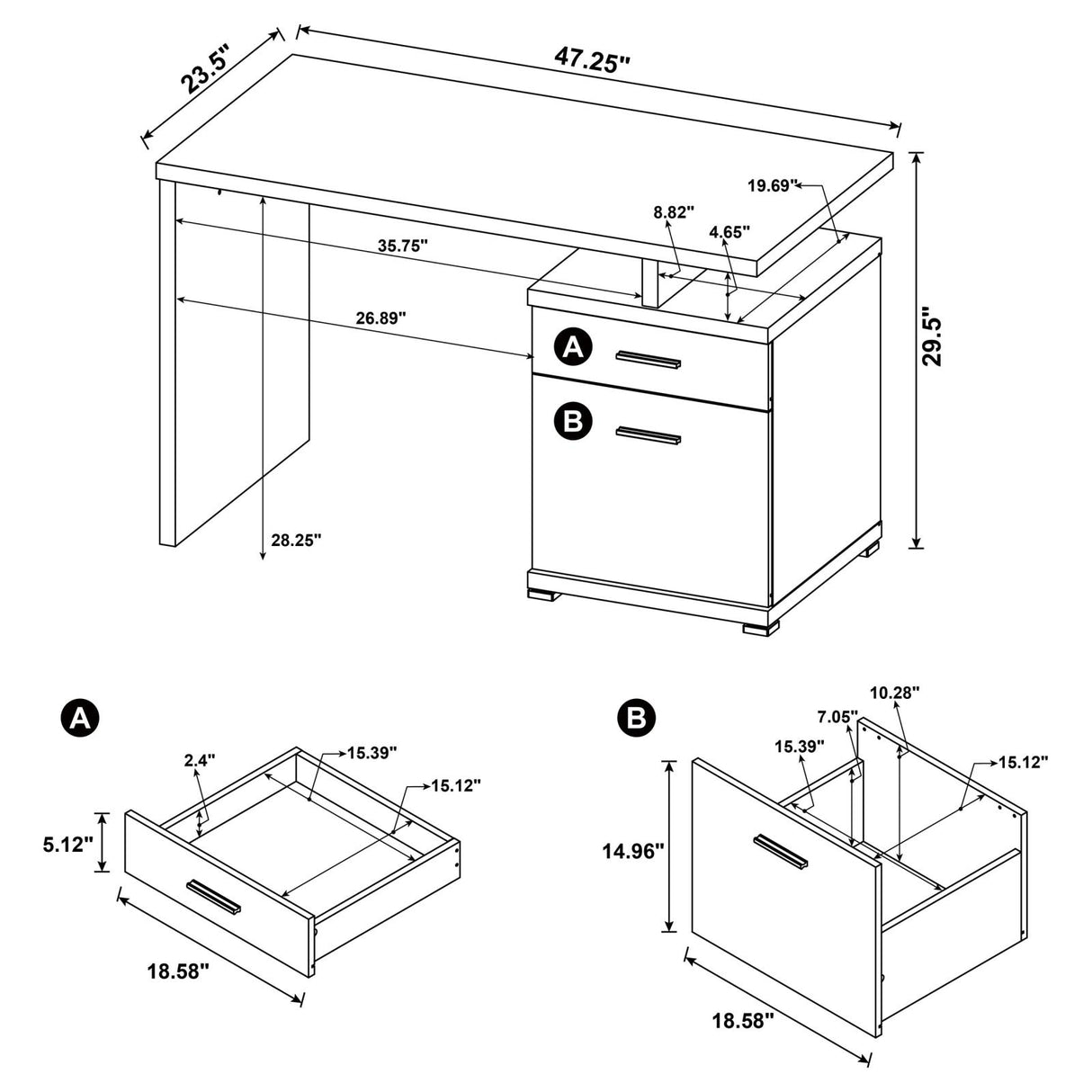 23.5"
47.25"
19.69"
8.82"
4.65"
35.75"
26.89"
29.5"
A
B
28.25"

A
2.4"
15.39"
15.12"
5.12"
18.58"

B
10.28"
7.05"
15.39"
15.12"
14.96"
18.58"