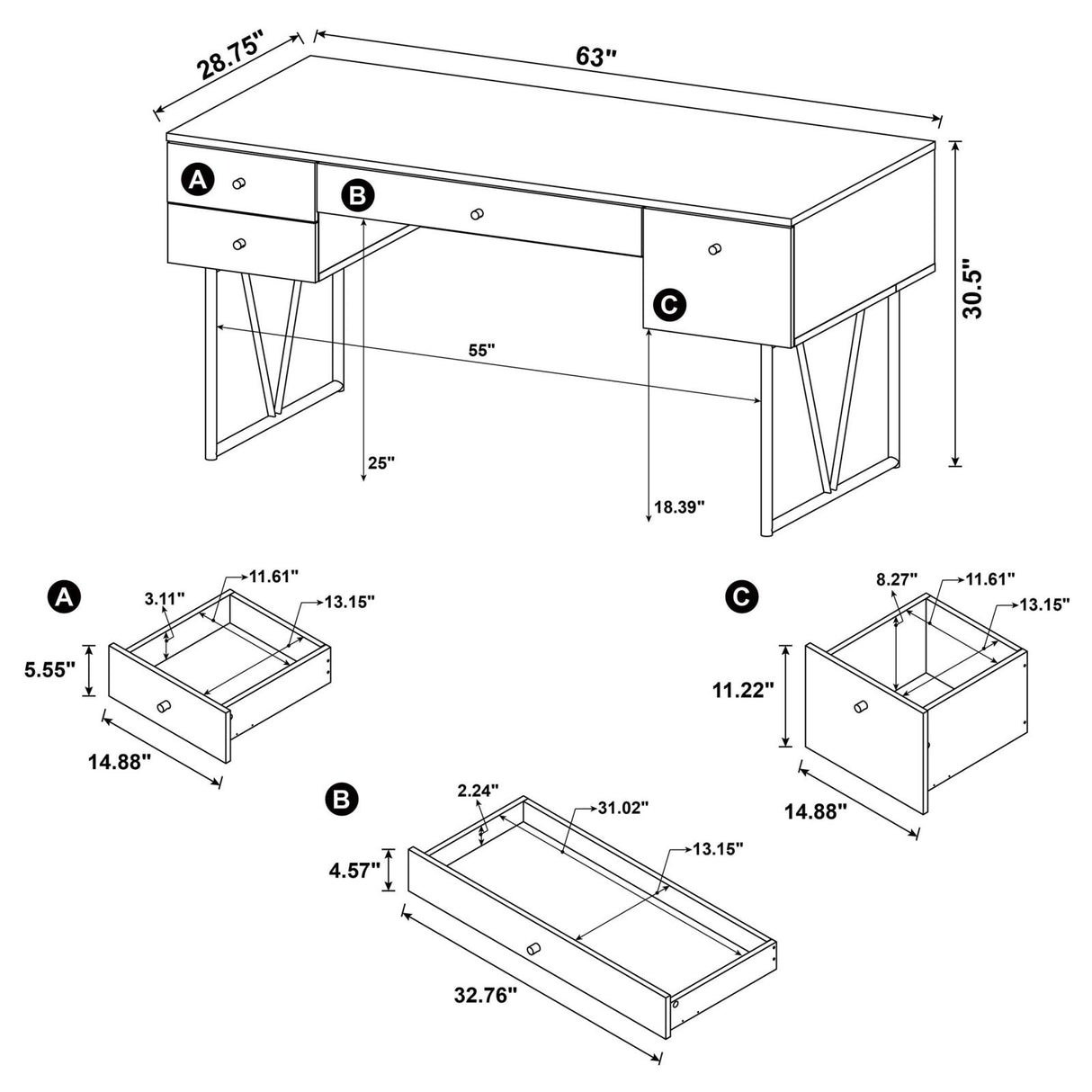 28.75"
63"
A
B
C
30.5"
55"
25"
18.39"

A
3.11"
11.61"
13.15"
5.55"
14.88"

C
8.27"
11.61"
13.15"
11.22"
14.88"

B
2.24"
31.02"
13.15"
4.57"
32.76"