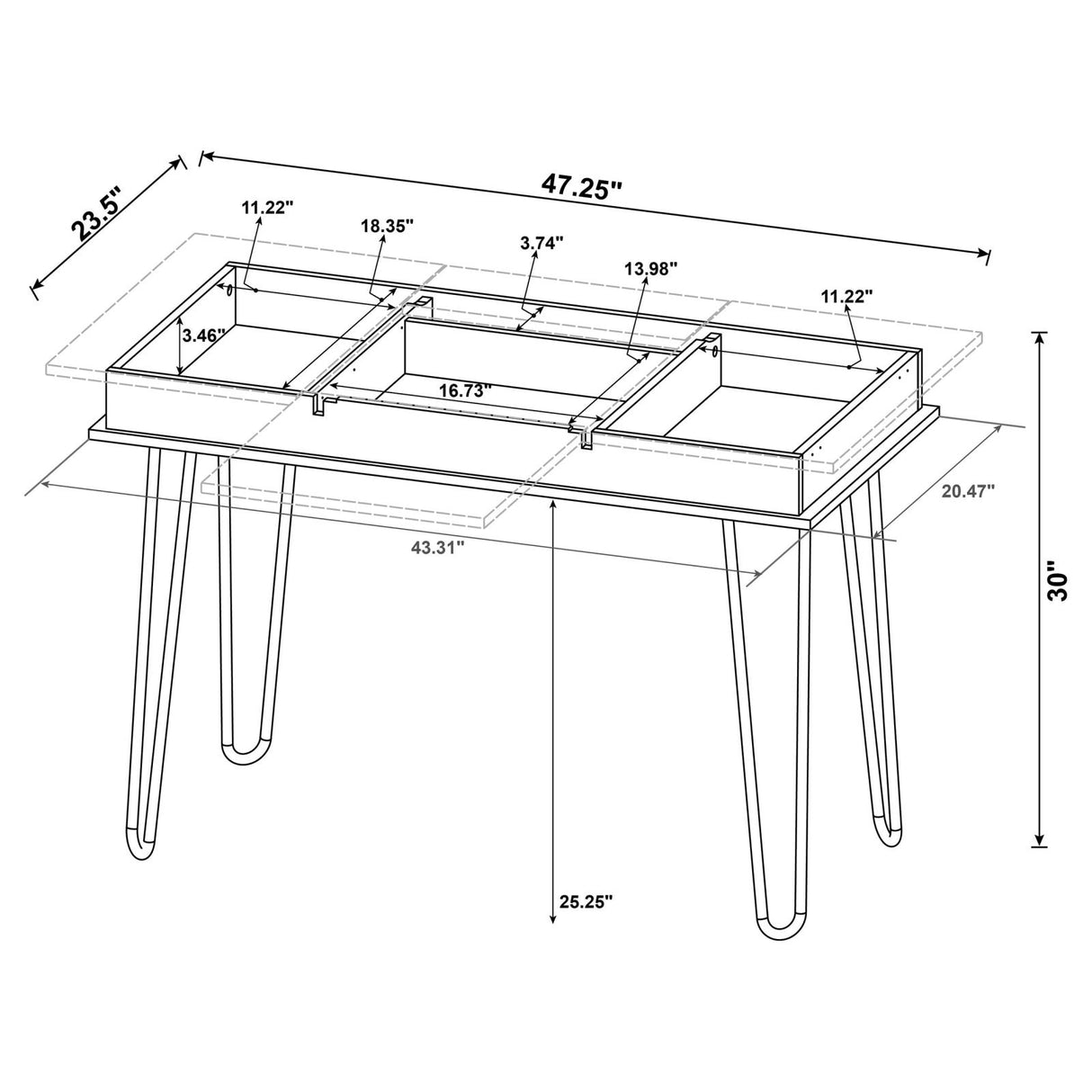 23.5"

47.25"

11.22"

18.35"

3.74"

13.98"

11.22"

3.46"

16.73"

20.47"

43.31"

30"

25.25"