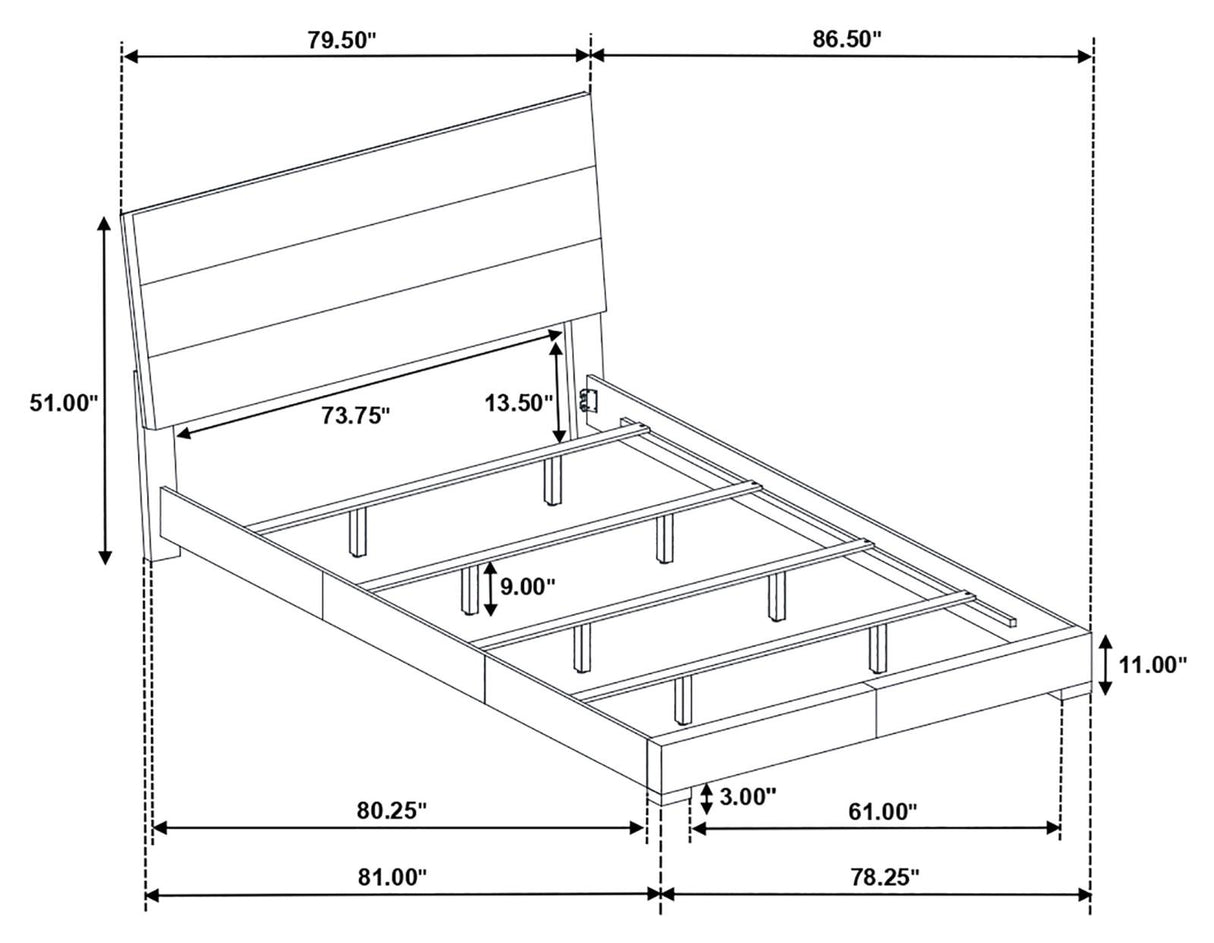 79.50"
86.50"
51.00"
73.75"
13.50"
9.00"
11.00"
3.00"
80.25"
61.00"
81.00"
78.25"