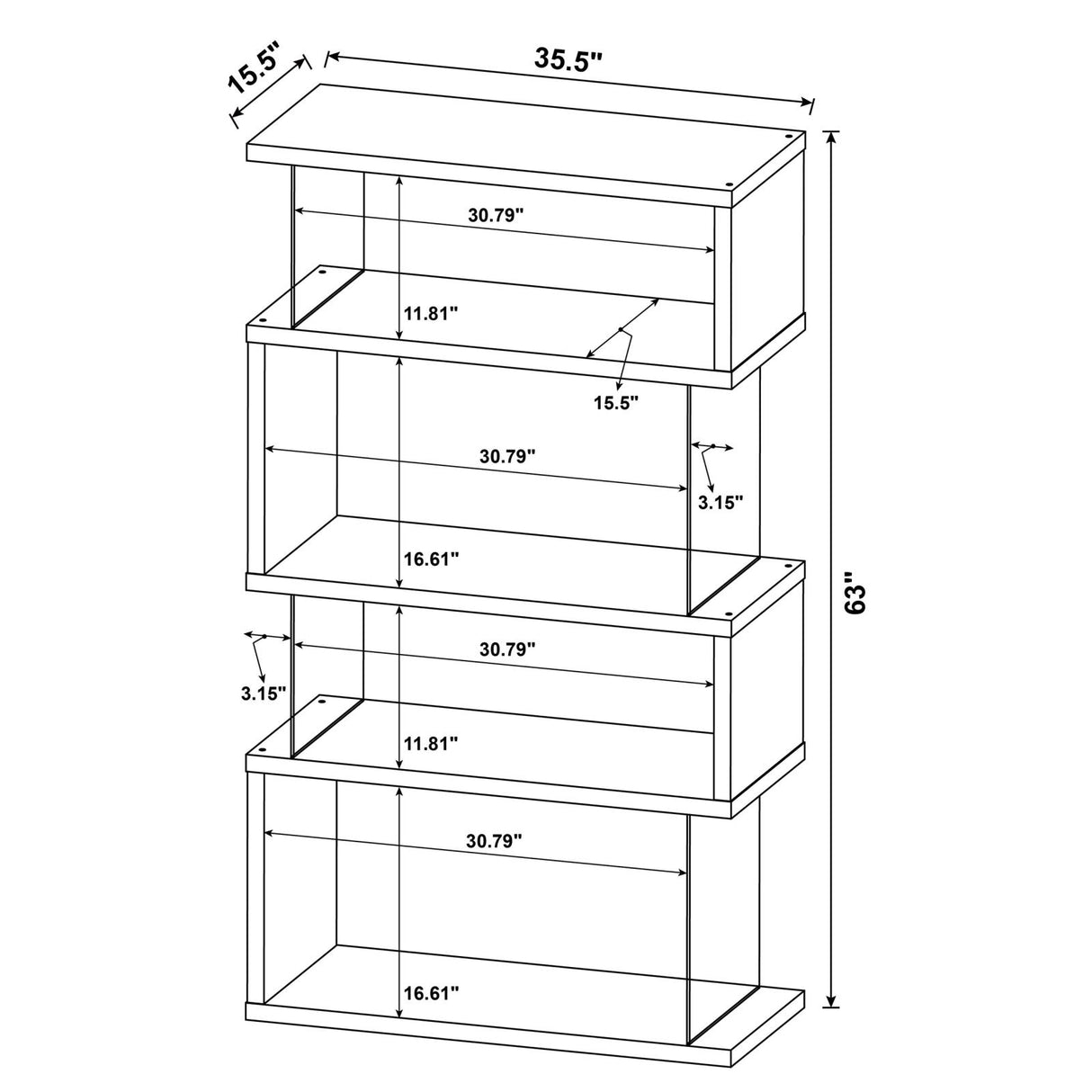 15.5"
35.5"
30.79"
11.81"
15.5"
30.79"
3.15"
16.61"
63"
30.79"
3.15"
11.81"
30.79"
16.61"