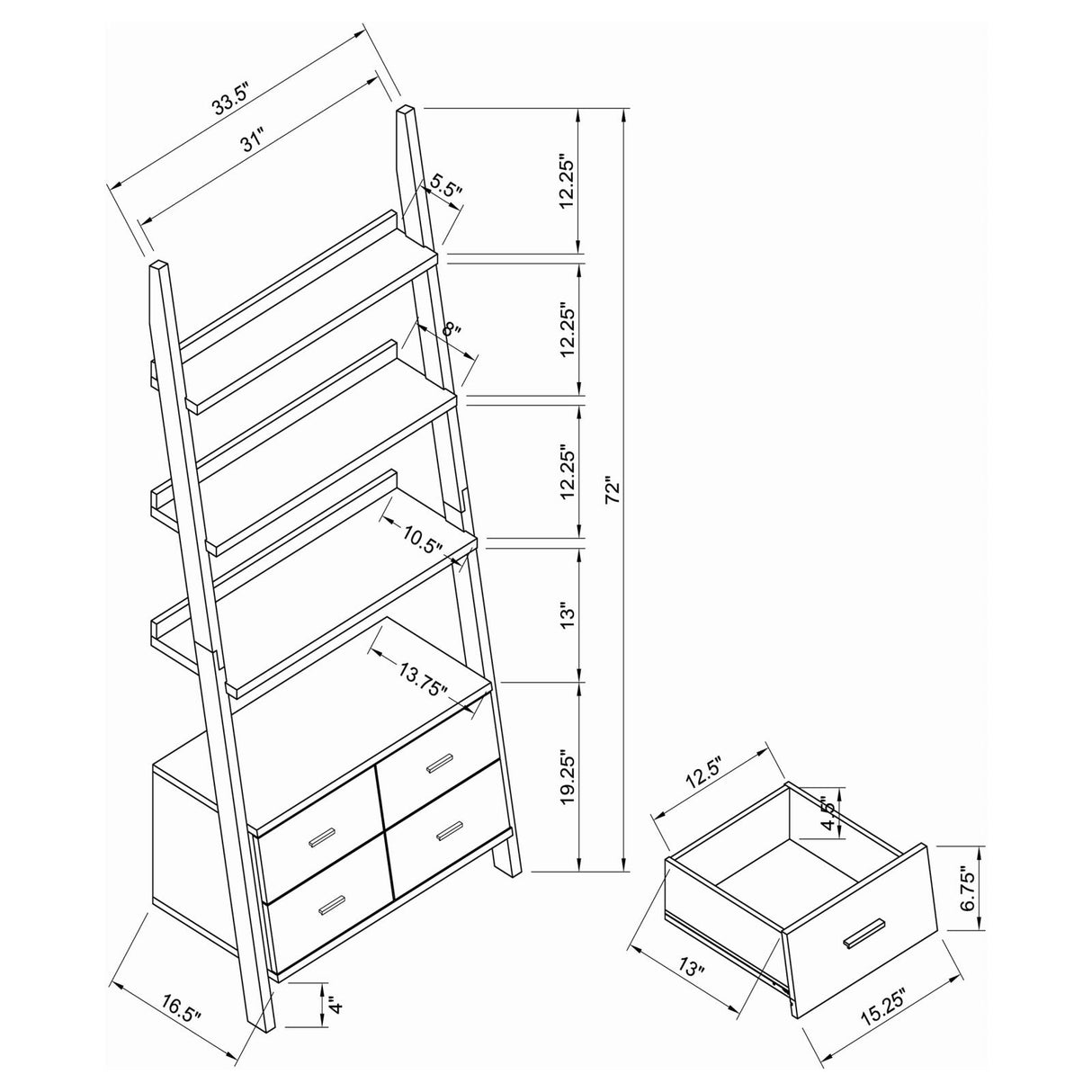 33.5"
31"
5.5"
8"
10.5"
13.75"
12.25"
12.25"
12.25"
13"
19.25"
72"
16.5"
4"
12.5"
4.5"
6.75"
13"
15.25"