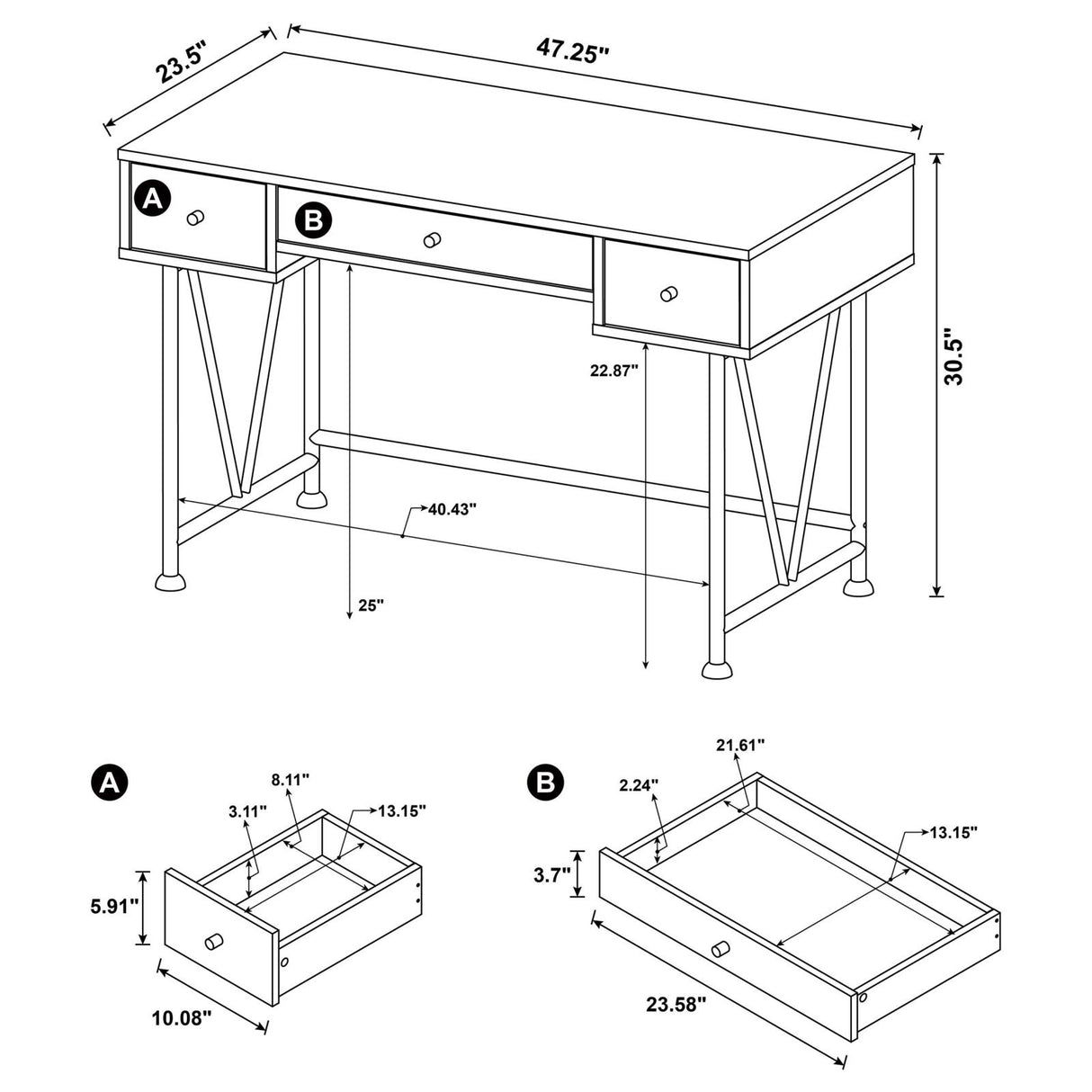 23.5"
47.25"
A
B
30.5"
22.87"
40.43"
25"

A
8.11"
3.11"
13.15"
5.91"
10.08"

B
21.61"
2.24"
13.15"
3.7"
23.58"