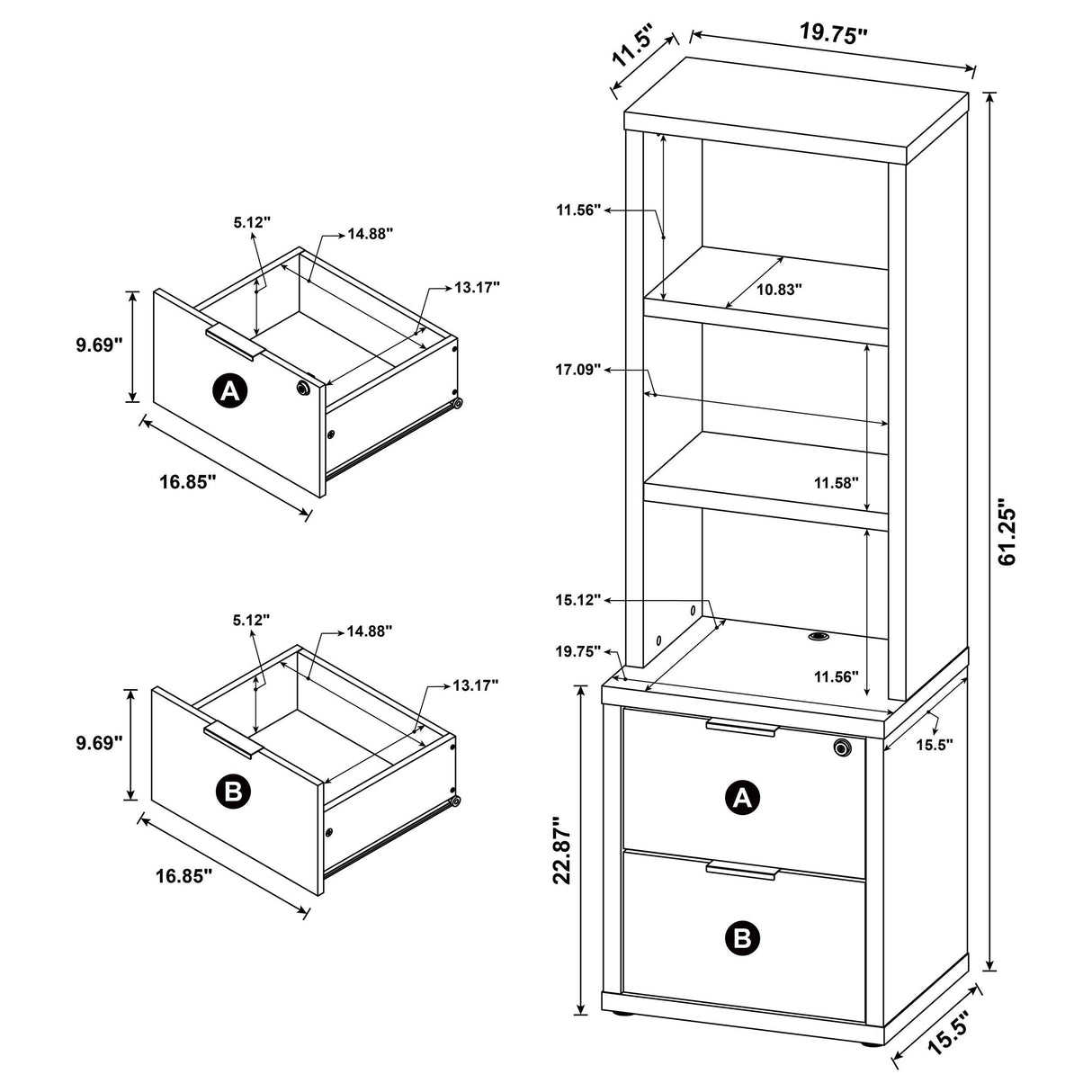 5.12"
14.88"
13.17"
9.69"
A
16.85"

5.12"
14.88"
13.17"
9.69"
B
16.85"

11.5"
19.75"
11.56"
10.83"
17.09"
11.58"
61.25"
15.12"
19.75"
11.56"
15.5"
A
22.87"
B
15.5"