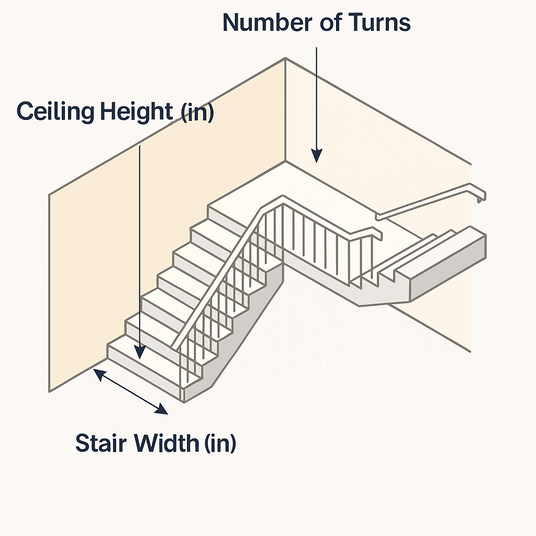 Number of Turns

Ceiling Height (in)

Stair Width (in)