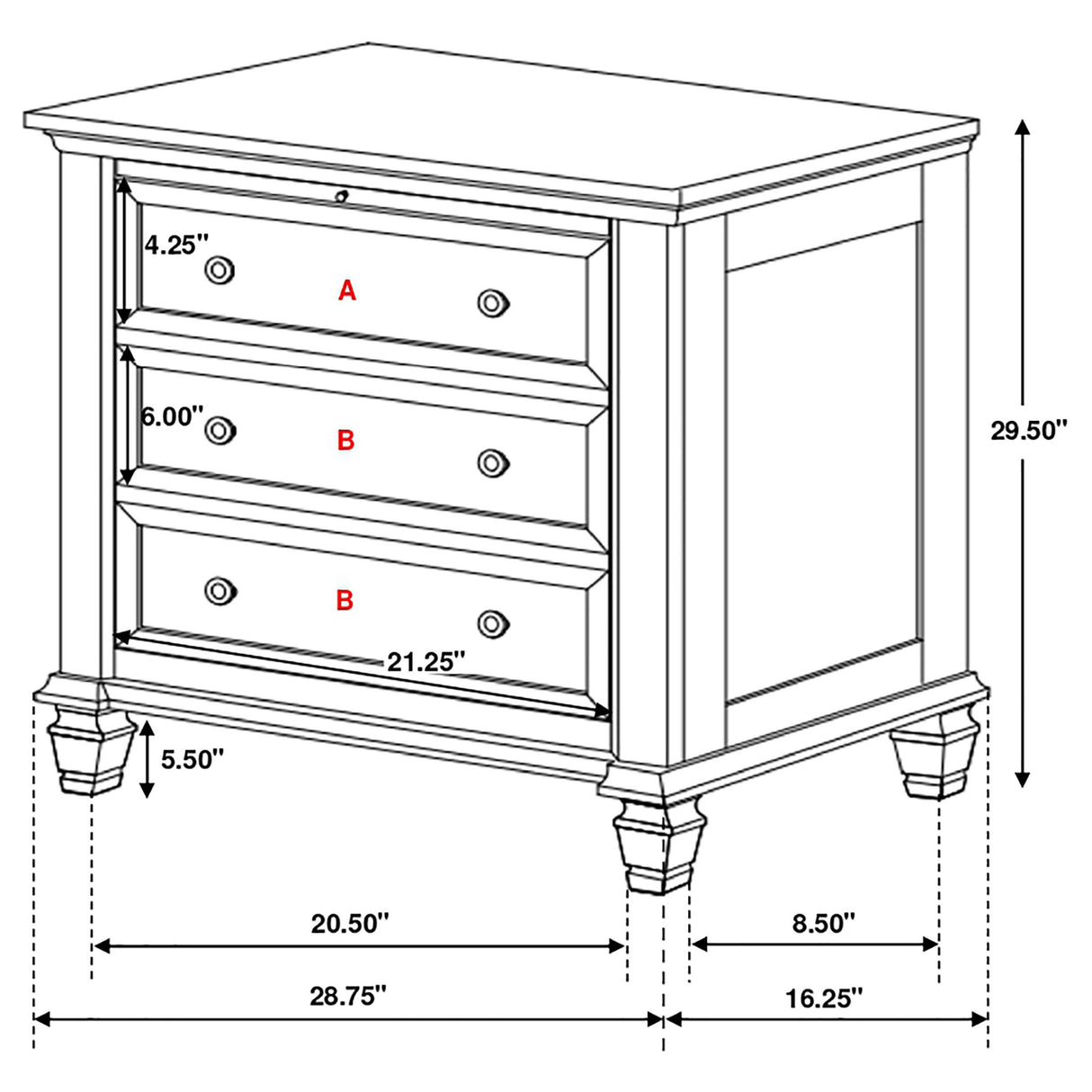 4.25"

A

6.00"

B

B

21.25"

29.50"

5.50"

20.50"

8.50"

28.75"

16.25"