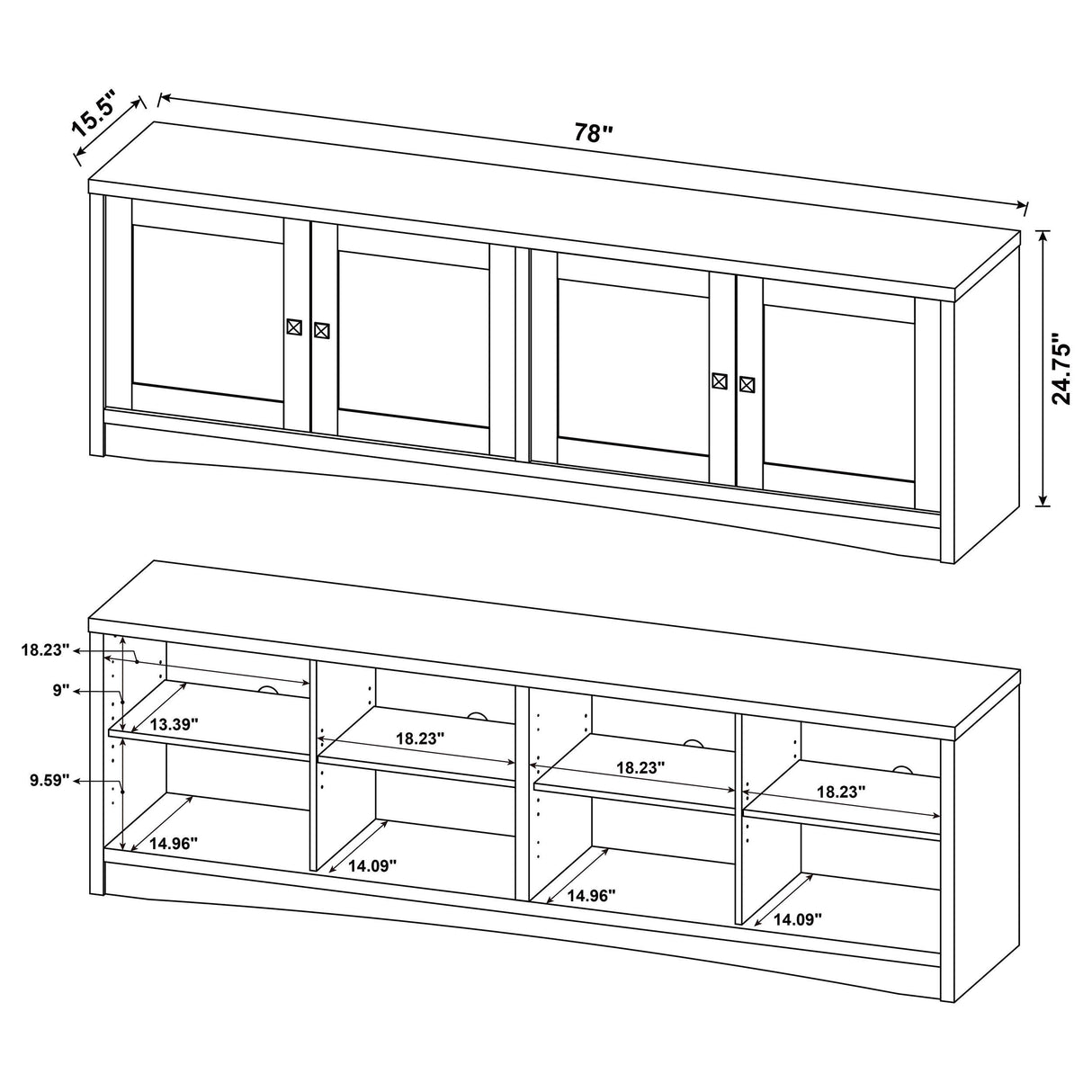 15.5"
78"
24.75"

18.23"
9"
13.39"
9.59"
14.96"
18.23"
14.09"
18.23"
14.96"
18.23"
14.09"