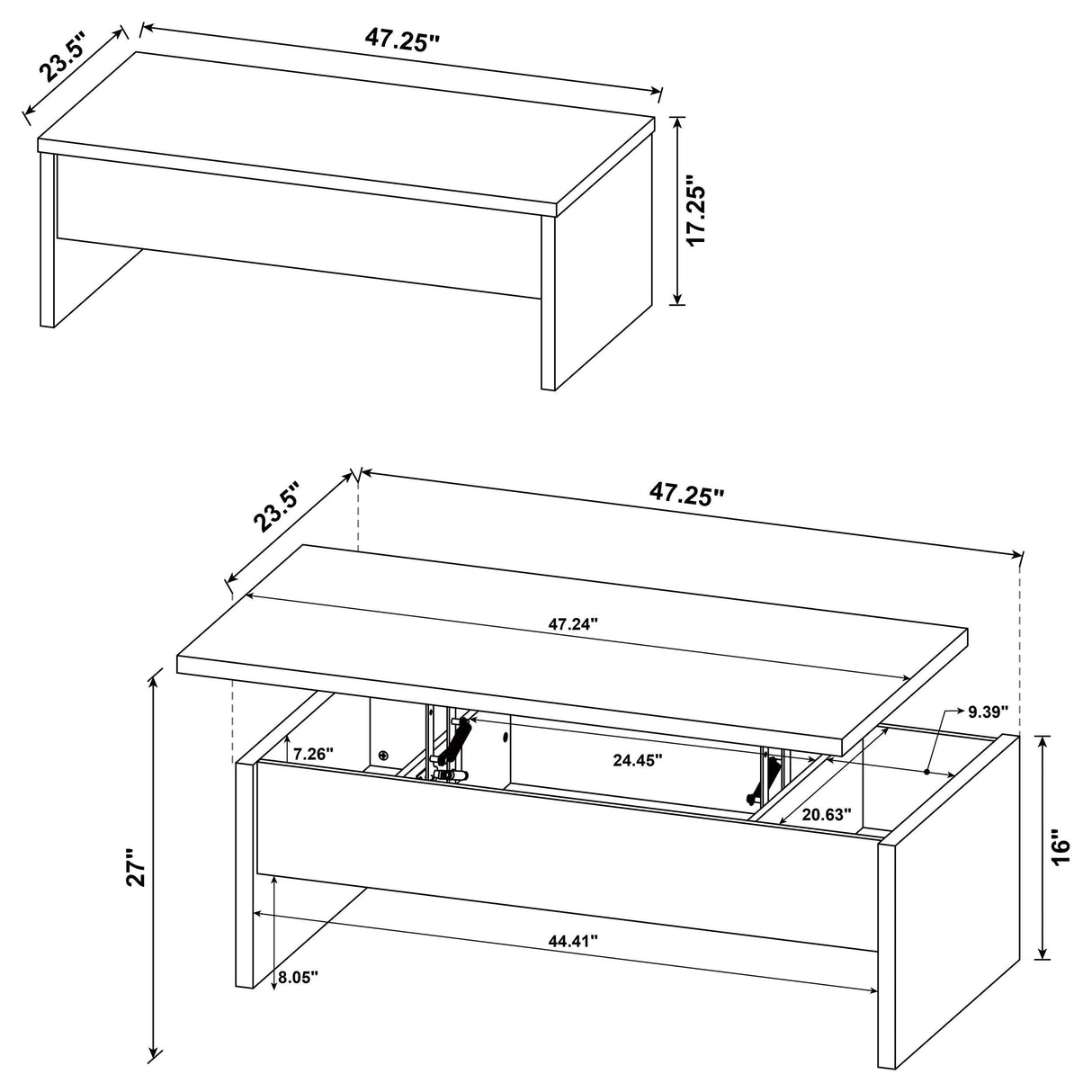 23.5"
47.25"
17.25"

23.5"
47.25"
47.24"
9.39"
7.26"
24.45"
20.63"
27"
16"
44.41"
8.05"