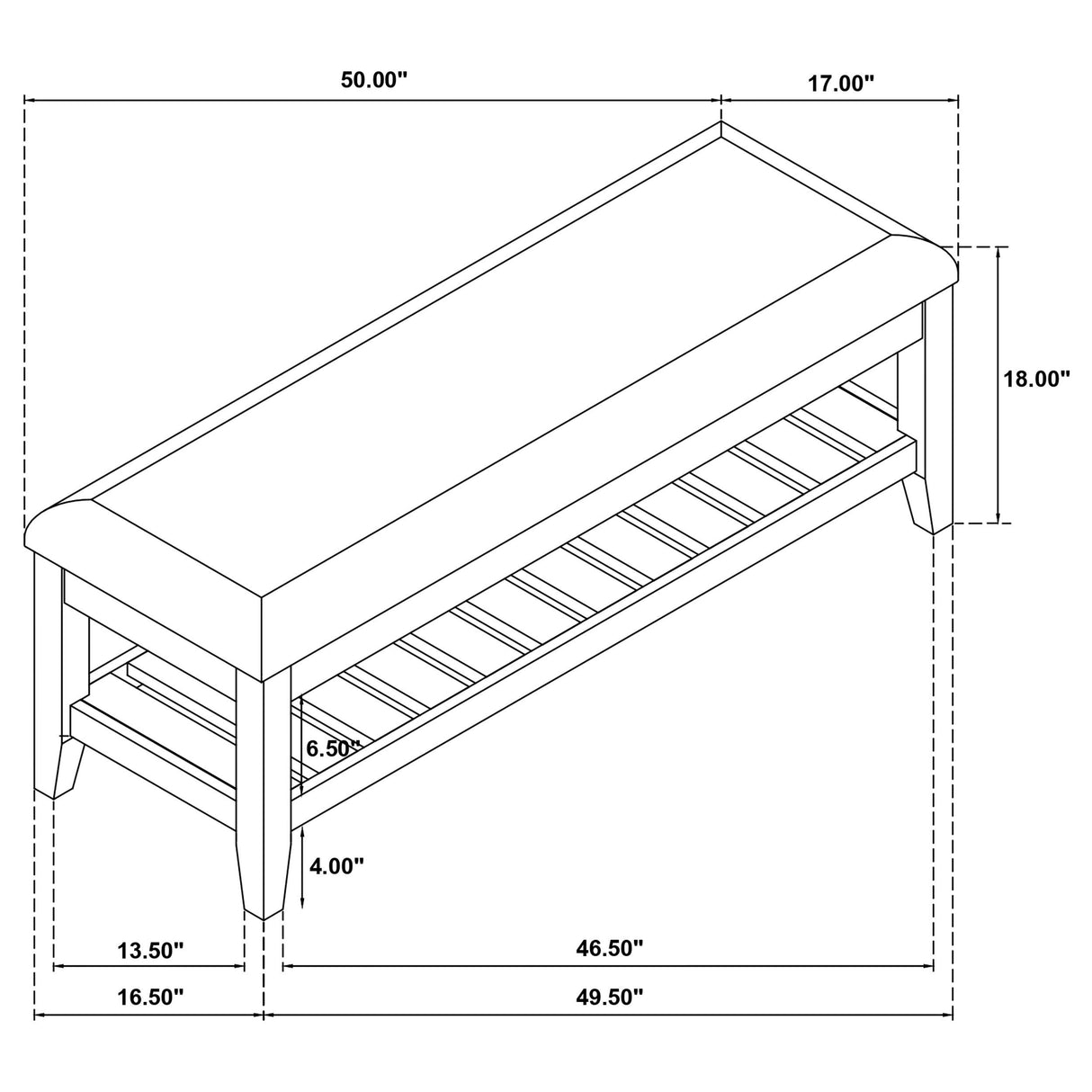 50.00"
17.00"
18.00"
6.50"
4.00"
13.50"
46.50"
16.50"
49.50"