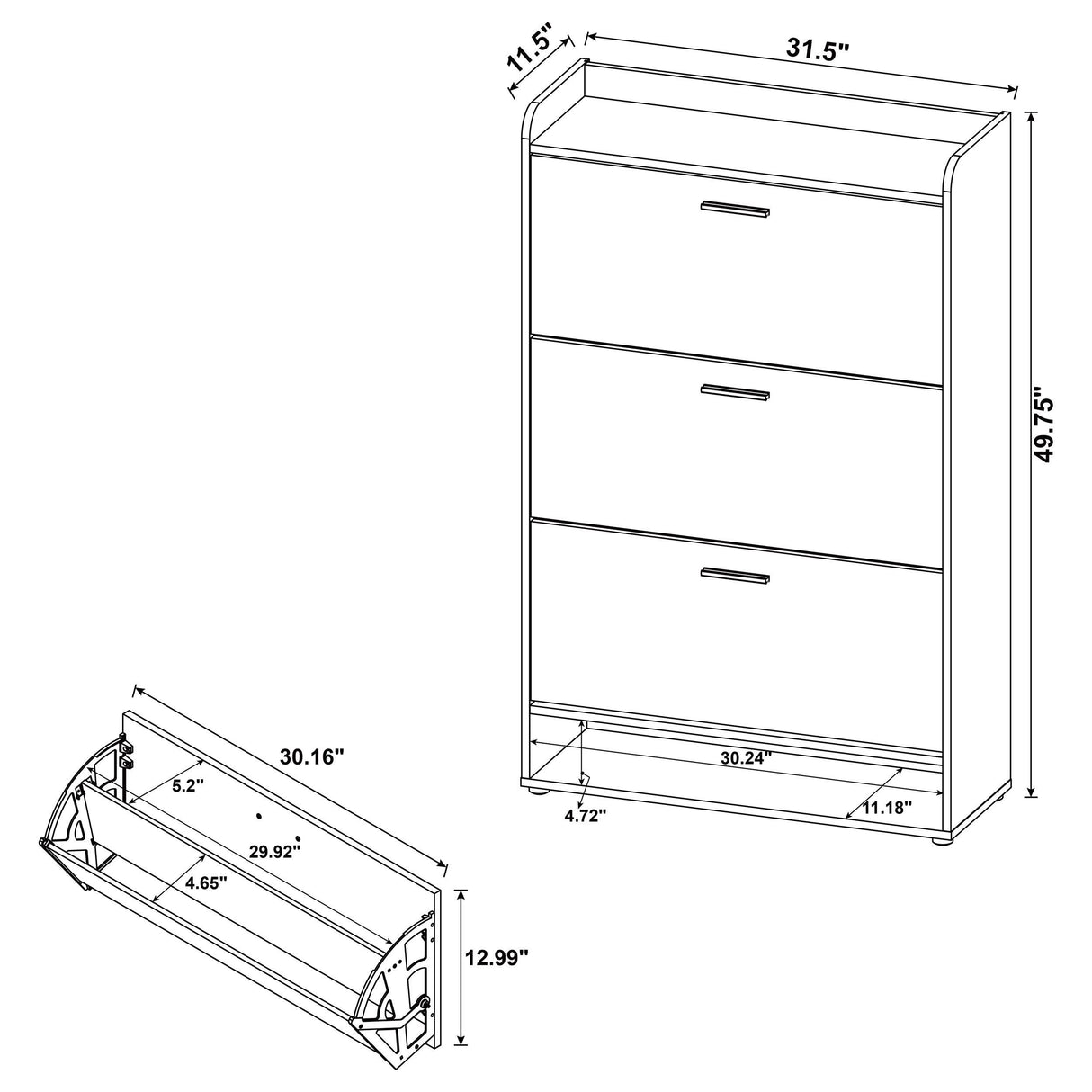 11.5"
31.5"
49.75"
30.24"
4.72"
11.18"
30.16"
5.2"
29.92"
4.65"
12.99"